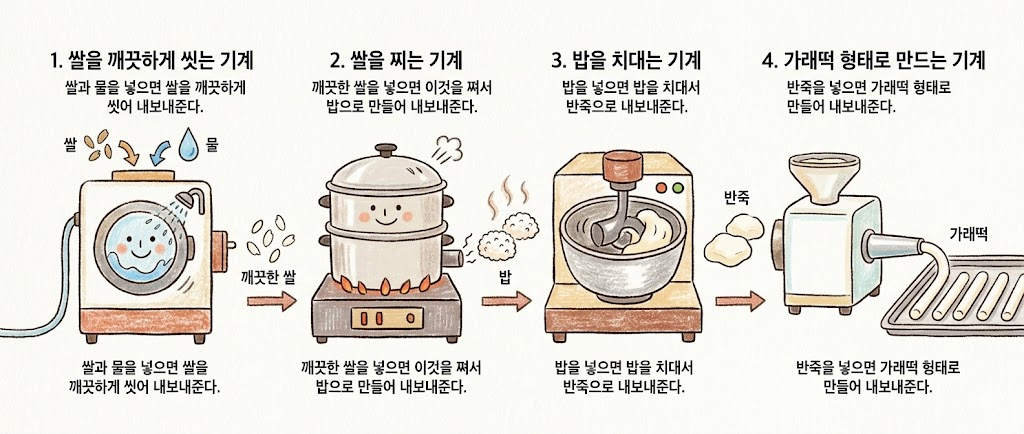 1. 쌀을 깨끗하게 씻는 기계
쌀과 물을 넣으면 쌀을 깨끗하게 씻어 내보내준다.

쌀
물

깨끗한 쌀

쌀과 물을 넣으면 쌀을 깨끗하게 씻어 내보내준다.

2. 쌀을 찌는 기계
깨끗한 쌀을 넣으면 이것을 쪄서 밥으로 만들어 내보내준다.

밥

깨끗한 쌀을 넣으면 이것을 쪄서 밥으로 만들어 내보내준다.

3. 밥을 치대는 기계
밥을 넣으면 밥을 치대서 반죽으로 내보내준다.

반죽

밥을 넣으면 밥을 치대서 반죽으로 내보내준다.

4. 가래떡 형태로 만드는 기계
반죽을 넣으면 가래떡 형태로 만들어 내보내준다.

가래떡

반죽을 넣으면 가래떡 형태로 만들어 내보내준다.